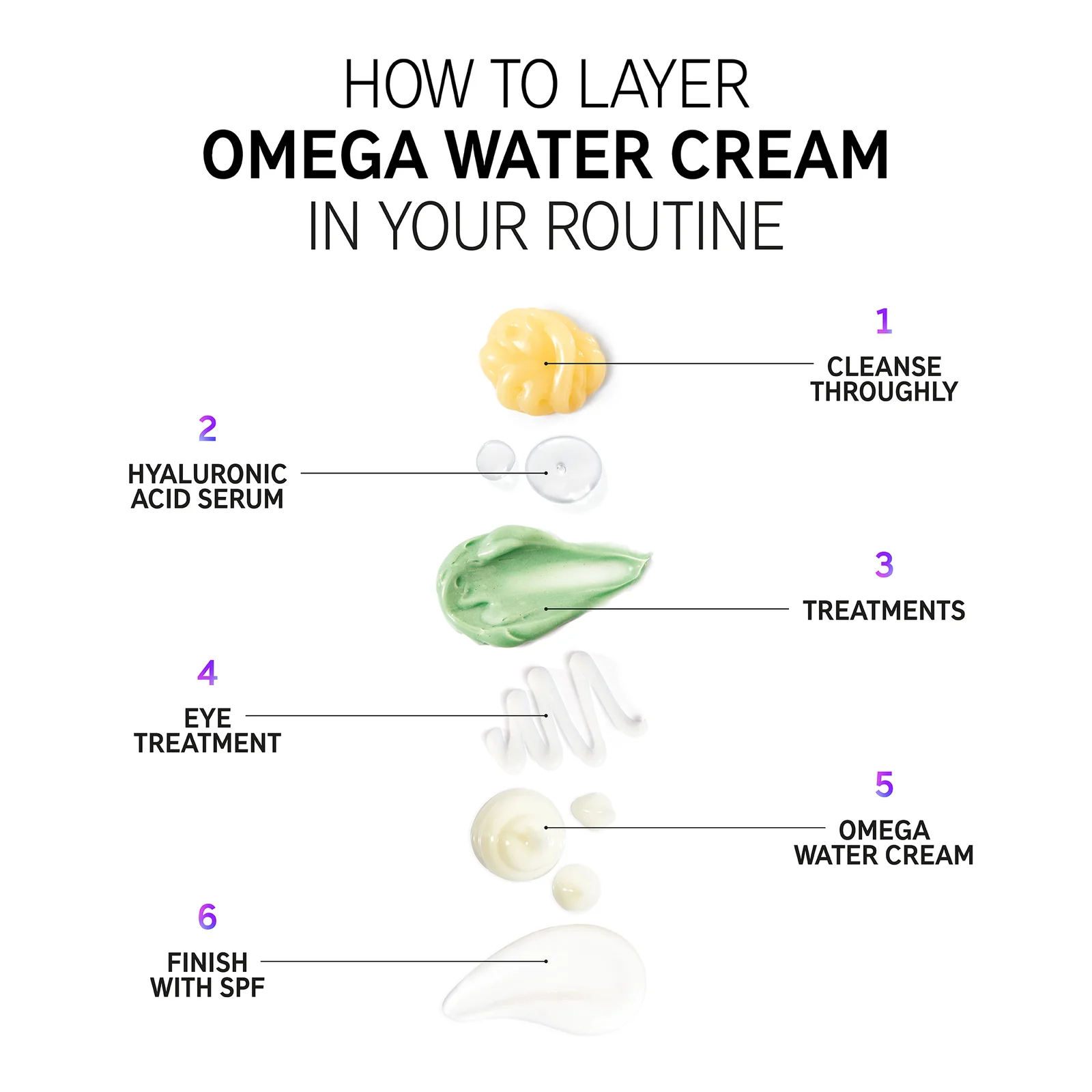 HOW TO LAYER
OMEGA WATER CREAM
IN YOUR ROUTINE

1
CLEANSE THROUGHLY

2
HYALURONIC ACID SERUM

3
TREATMENTS

4
EYE TREATMENT

5
OMEGA WATER CREAM

6
FINISH WITH SPF