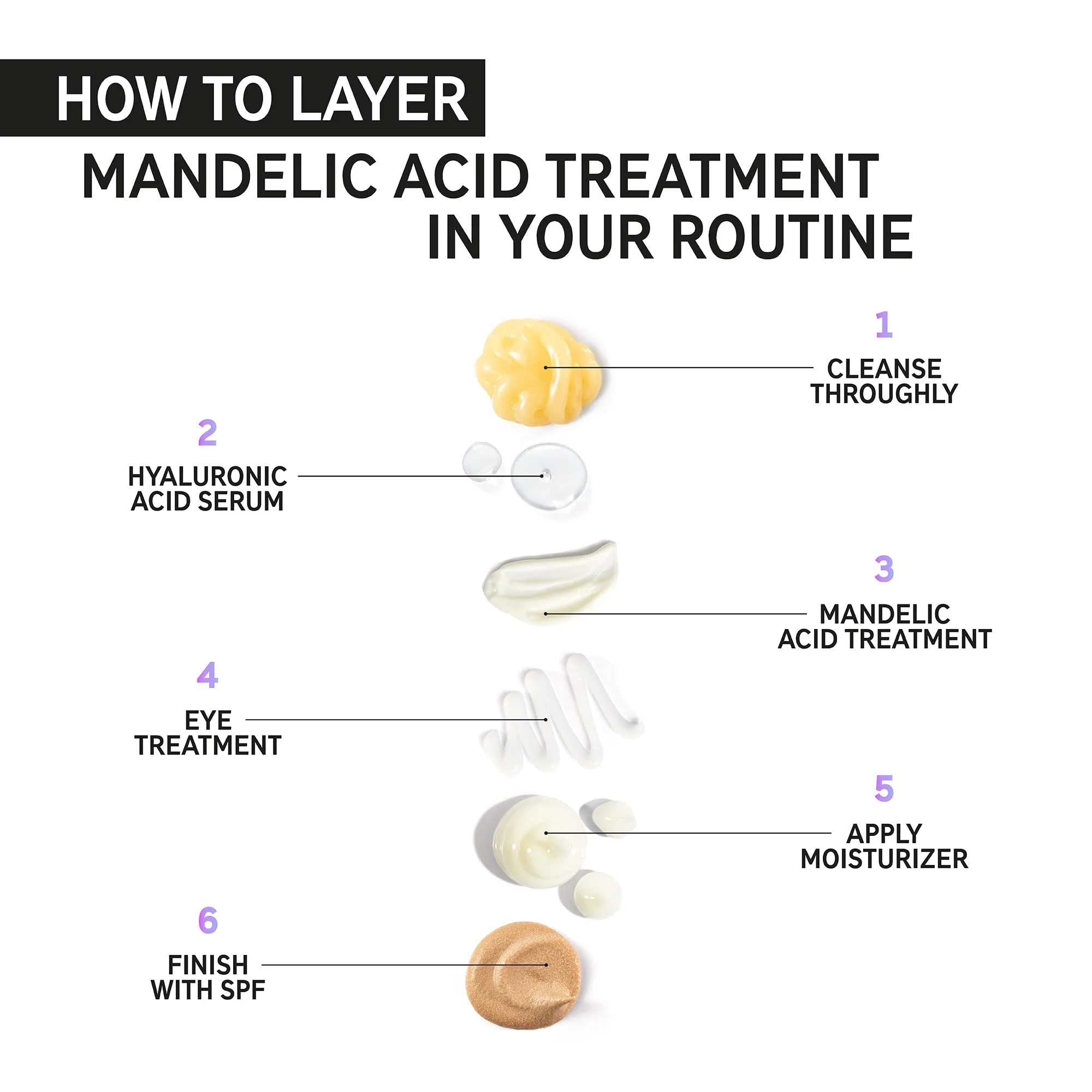 HOW TO LAYER
MANDELIC ACID TREATMENT IN YOUR ROUTINE

1
CLEANSE THROUGHLY

2
HYALURONIC ACID SERUM

3
MANDELIC ACID TREATMENT

4
EYE TREATMENT

5
APPLY MOISTURIZER

6
FINISH WITH SPF